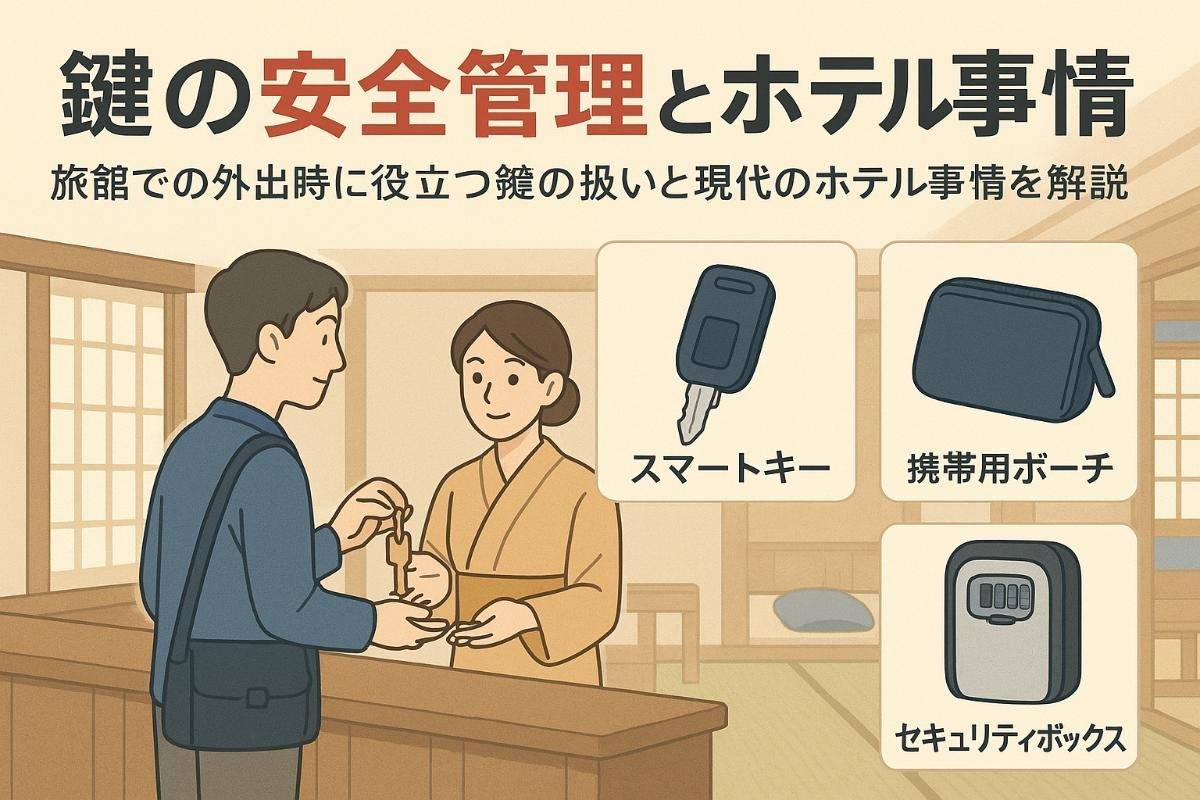 鍵の安全管理とホテル事情

旅館での外出時に役立つ鍵の扱いと現代のホテル事情を解説

スマートキー

携帯用ポーチ

セキュリティボックス